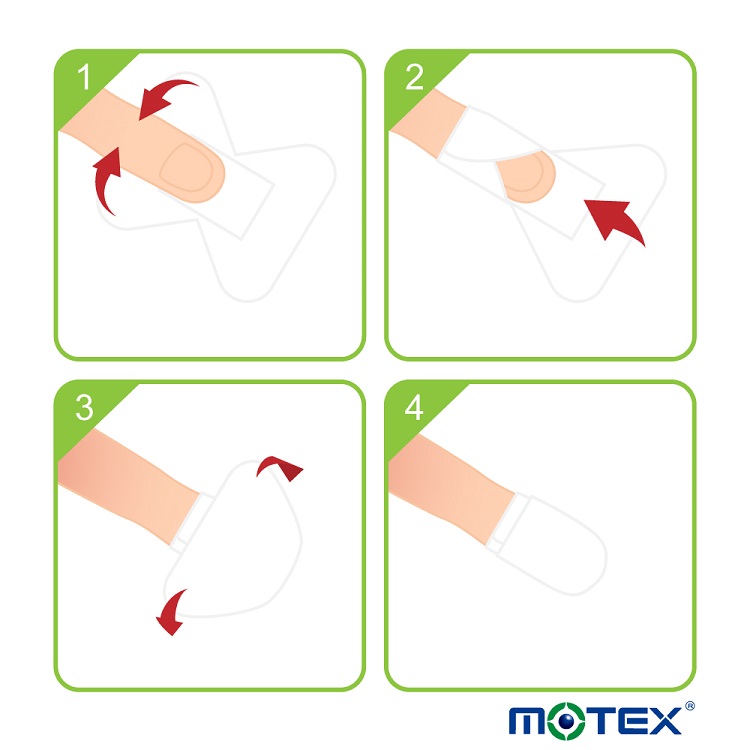 1

2

3

4

MOTEX®